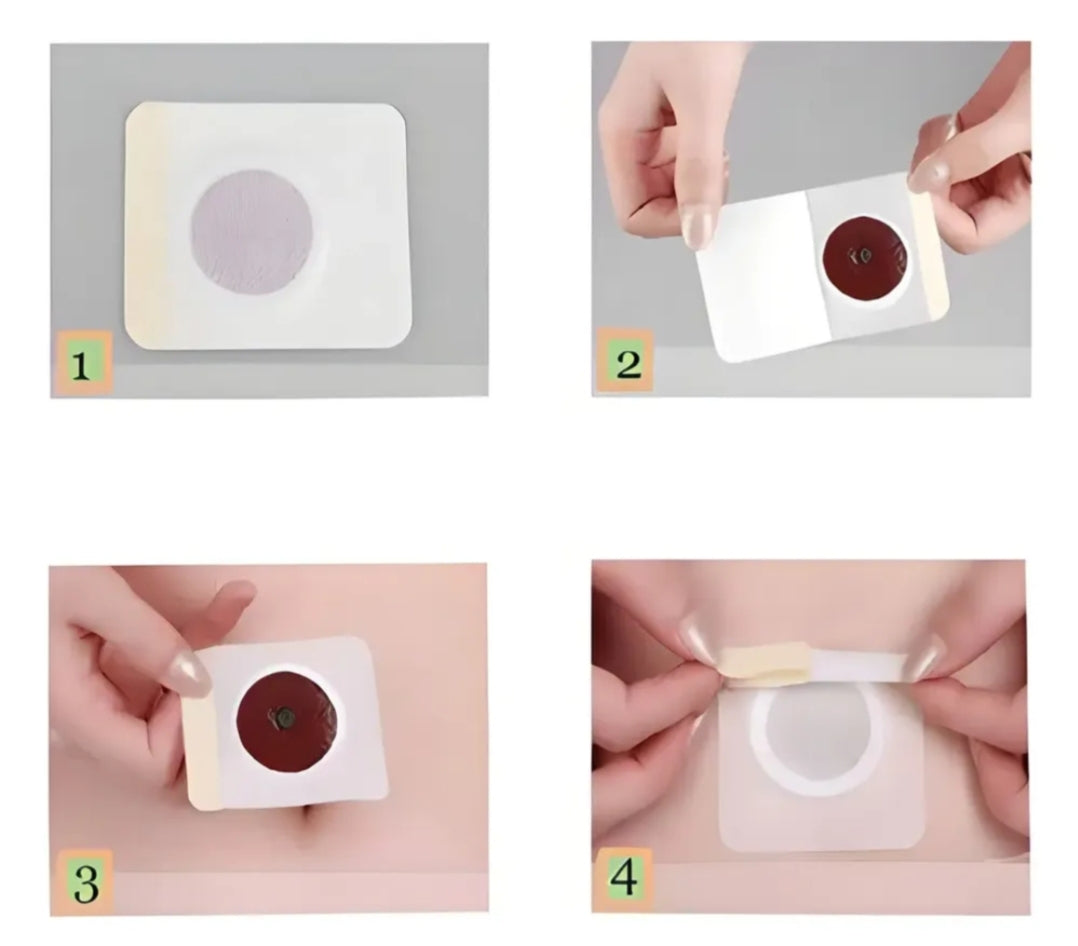 1

2

3

4